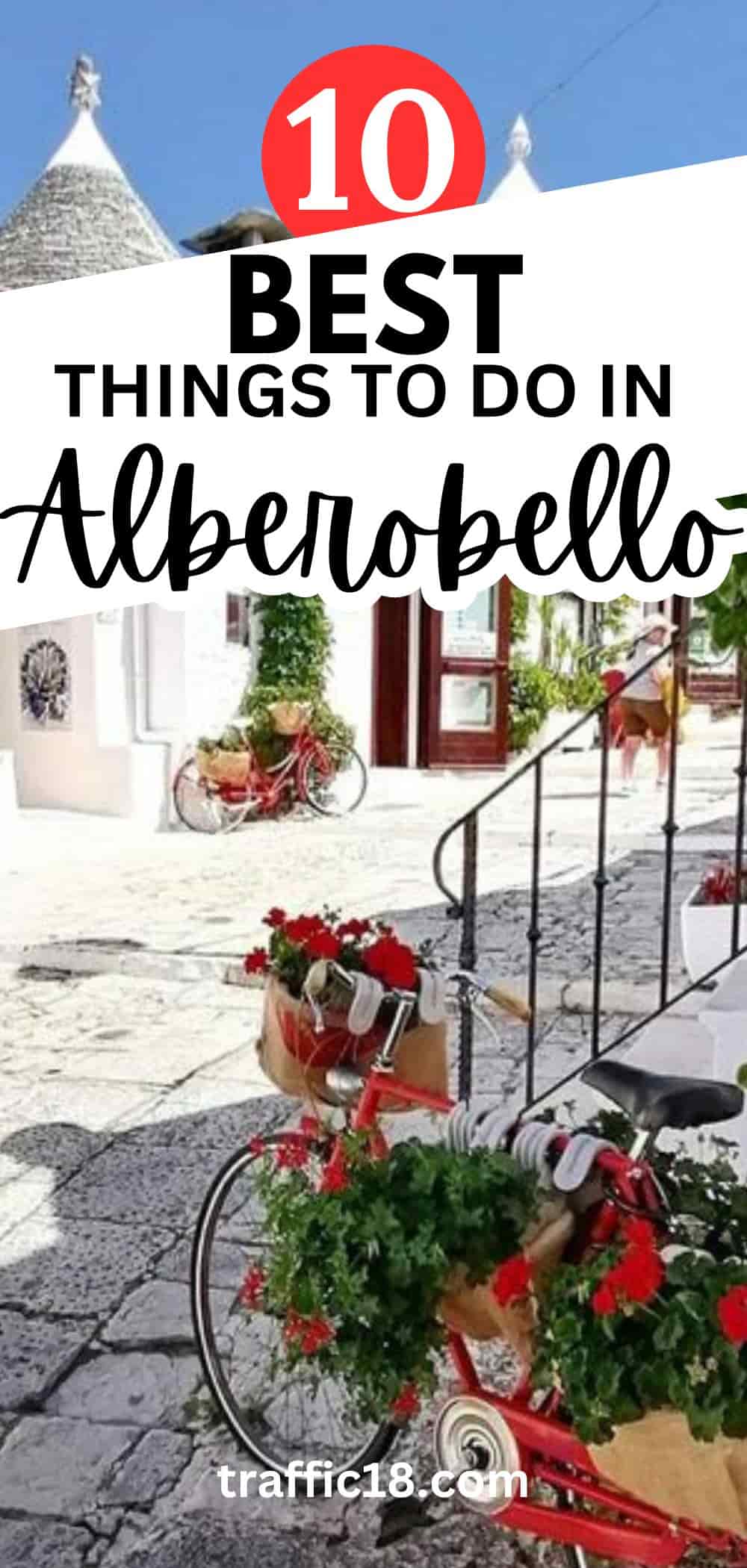 10

BEST

THINGS TO DO IN

Alberobello

traffic18.com